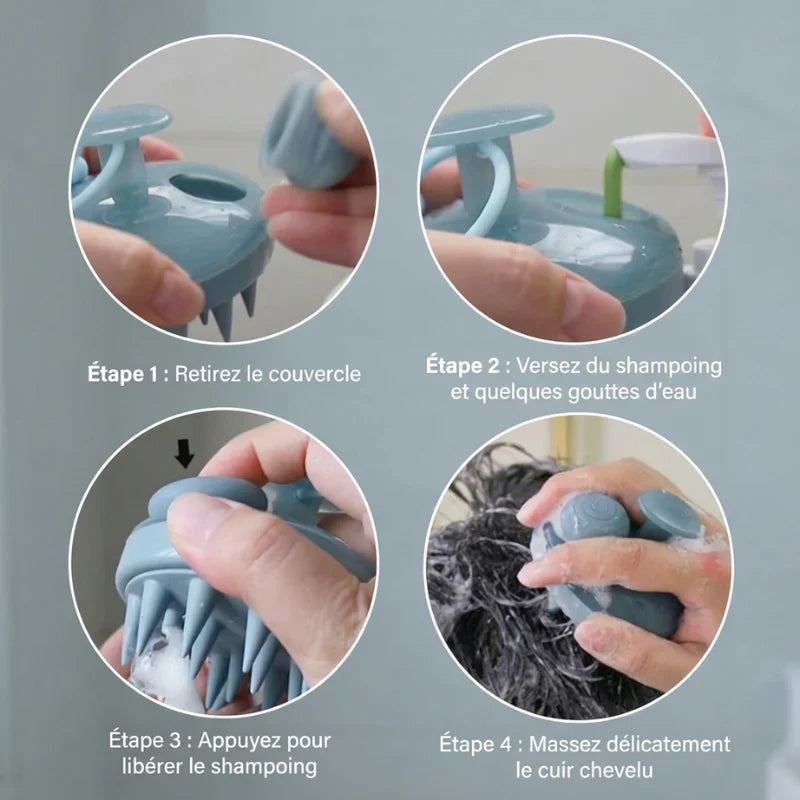 Étape 1 : Retirez le couvercle

Étape 2 : Versez du shampoing et quelques gouttes d'eau

Étape 3 : Appuyez pour libérer le shampoing

Étape 4 : Massez délicatement le cuir chevelu